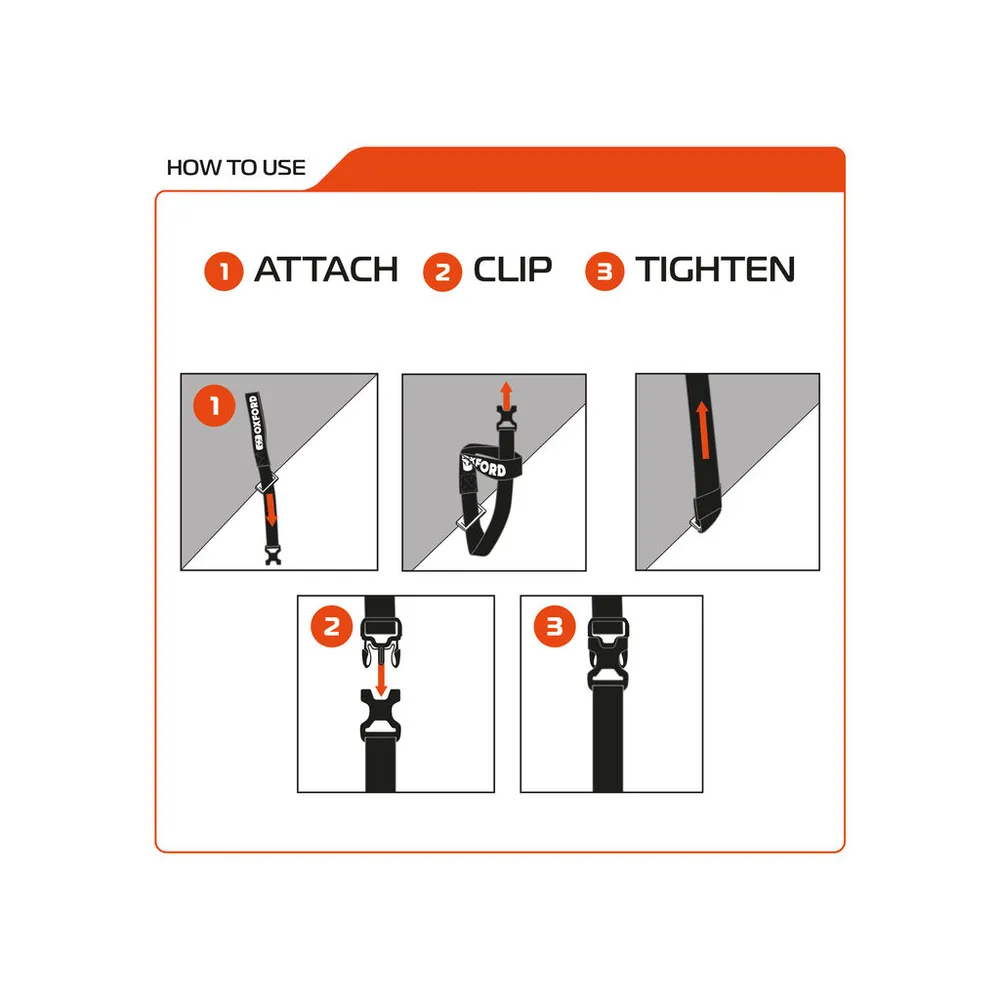 HOW TO USE

1 ATTACH 2 CLIP 3 TIGHTEN

1

OXFORD

OXFORD

2

3